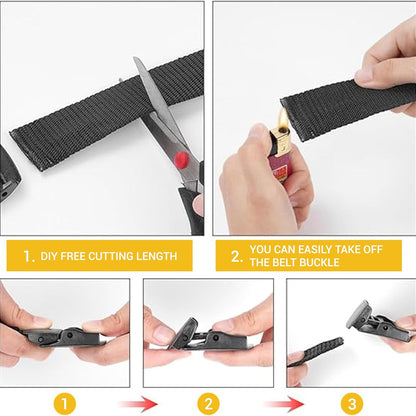 1. DIY FREE CUTTING LENGTH

2. YOU CAN EASILY TAKE OFF THE BELT BUCKLE

1

2

3