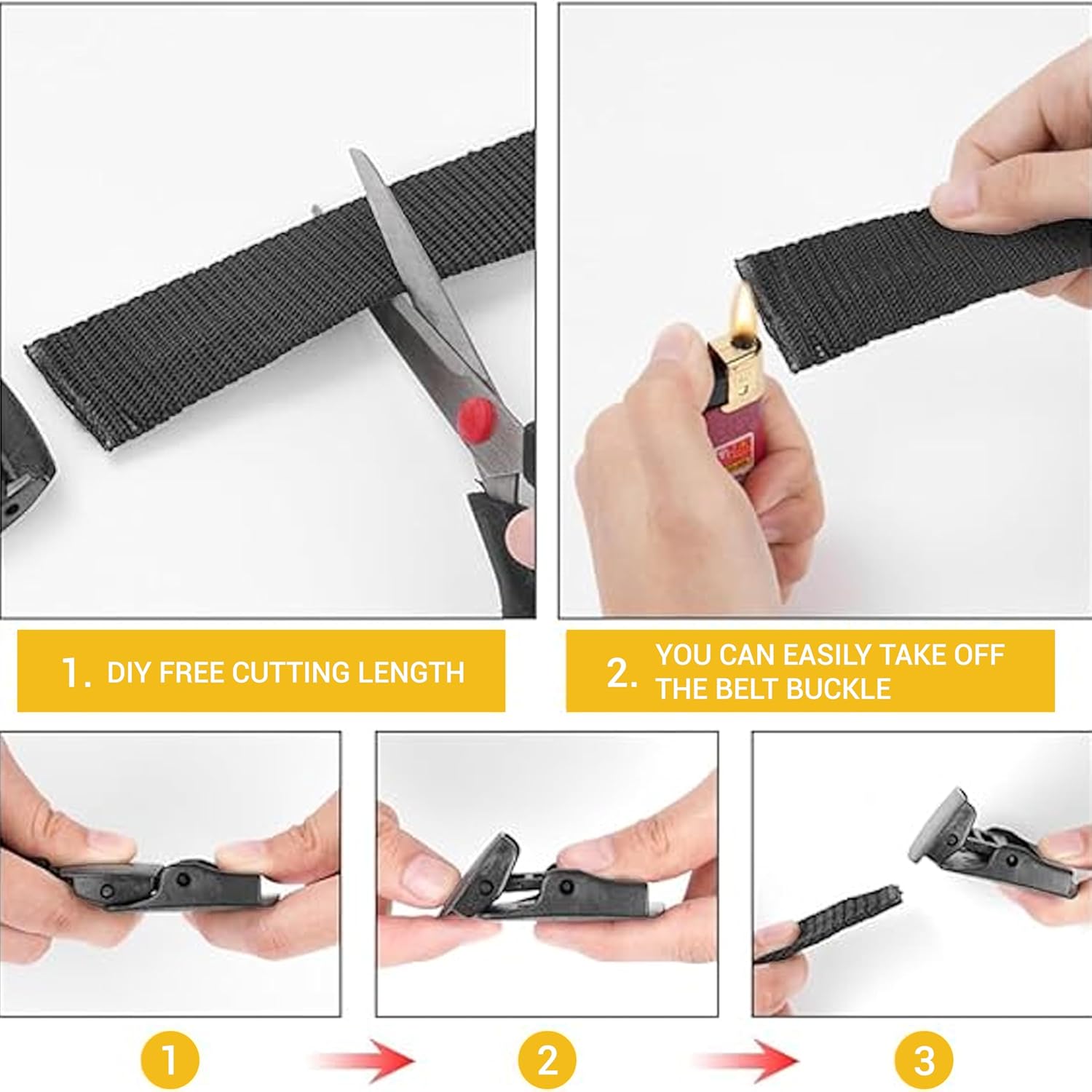 1. DIY FREE CUTTING LENGTH

2. YOU CAN EASILY TAKE OFF THE BELT BUCKLE

1

2

3