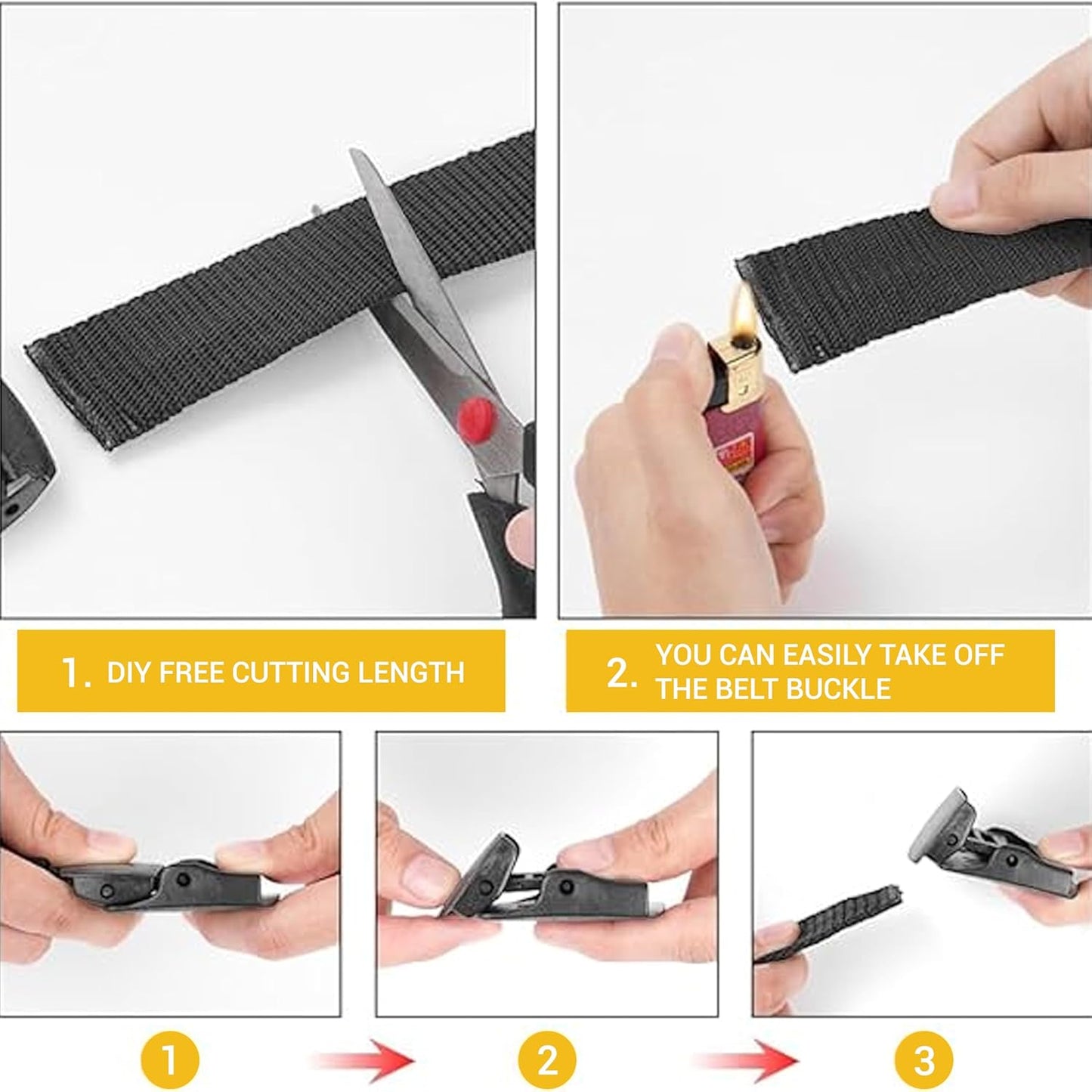 1. DIY FREE CUTTING LENGTH

2. YOU CAN EASILY TAKE OFF THE BELT BUCKLE

1

2

3