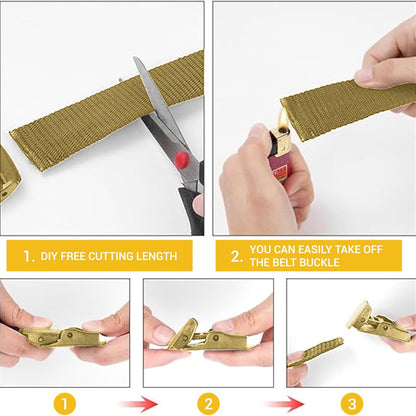 1. DIY FREE CUTTING LENGTH

2. YOU CAN EASILY TAKE OFF THE BELT BUCKLE

1

2

3