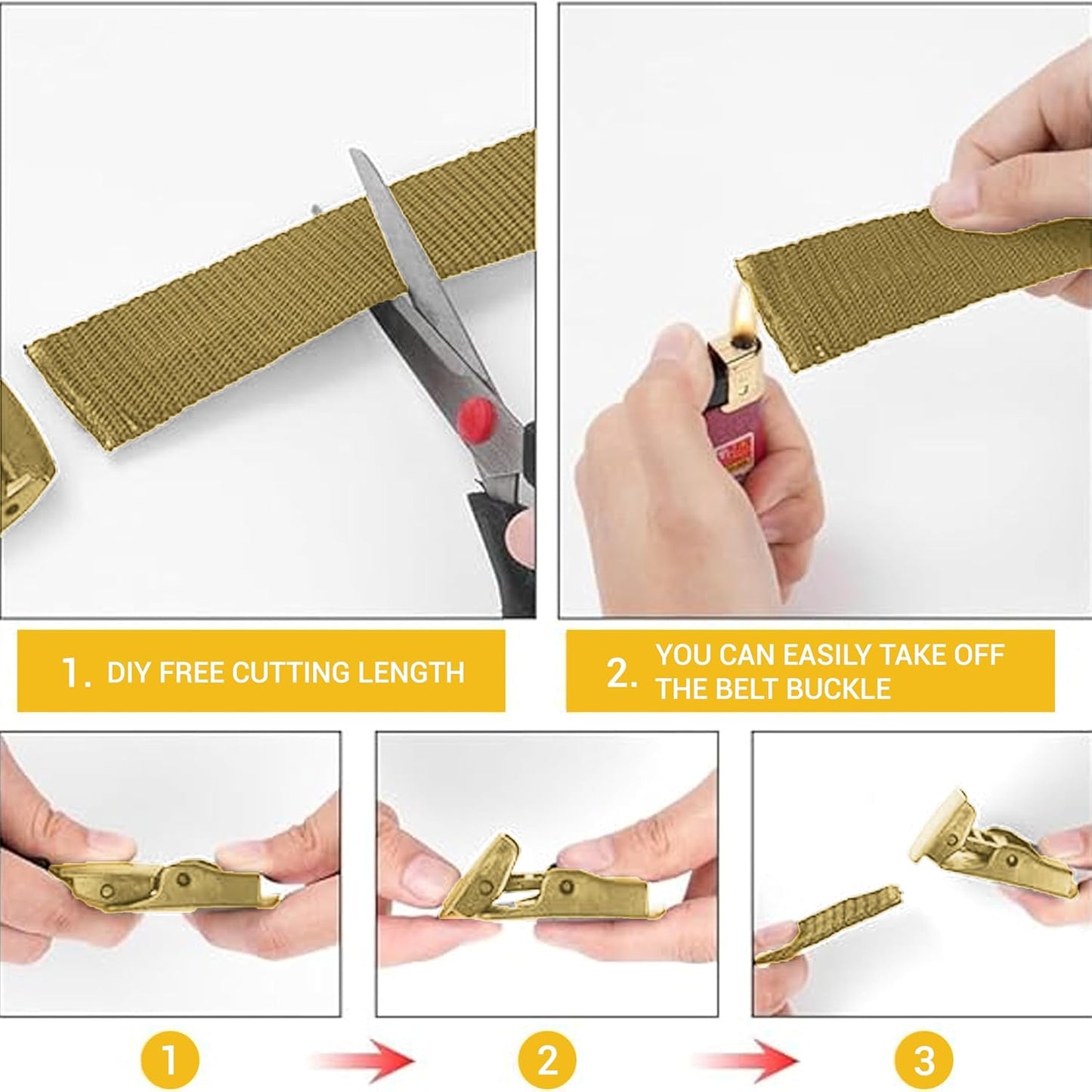 1. DIY FREE CUTTING LENGTH

2. YOU CAN EASILY TAKE OFF THE BELT BUCKLE

1

2

3