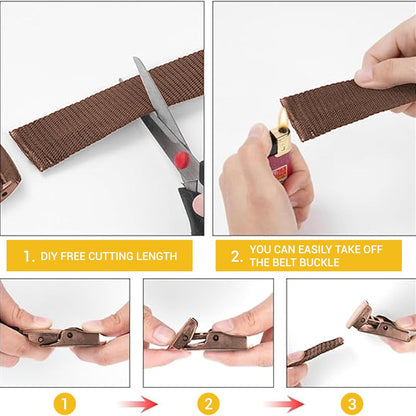 1. DIY FREE CUTTING LENGTH

2. YOU CAN EASILY TAKE OFF THE BELT BUCKLE

1

2

3