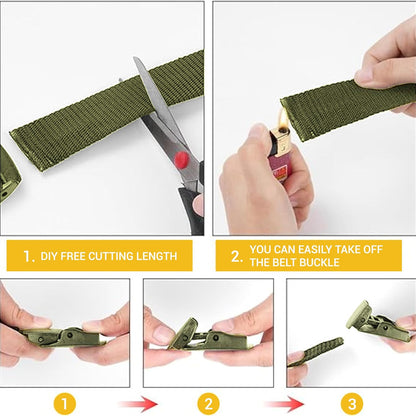 1. DIY FREE CUTTING LENGTH

2. YOU CAN EASILY TAKE OFF THE BELT BUCKLE

1

2

3