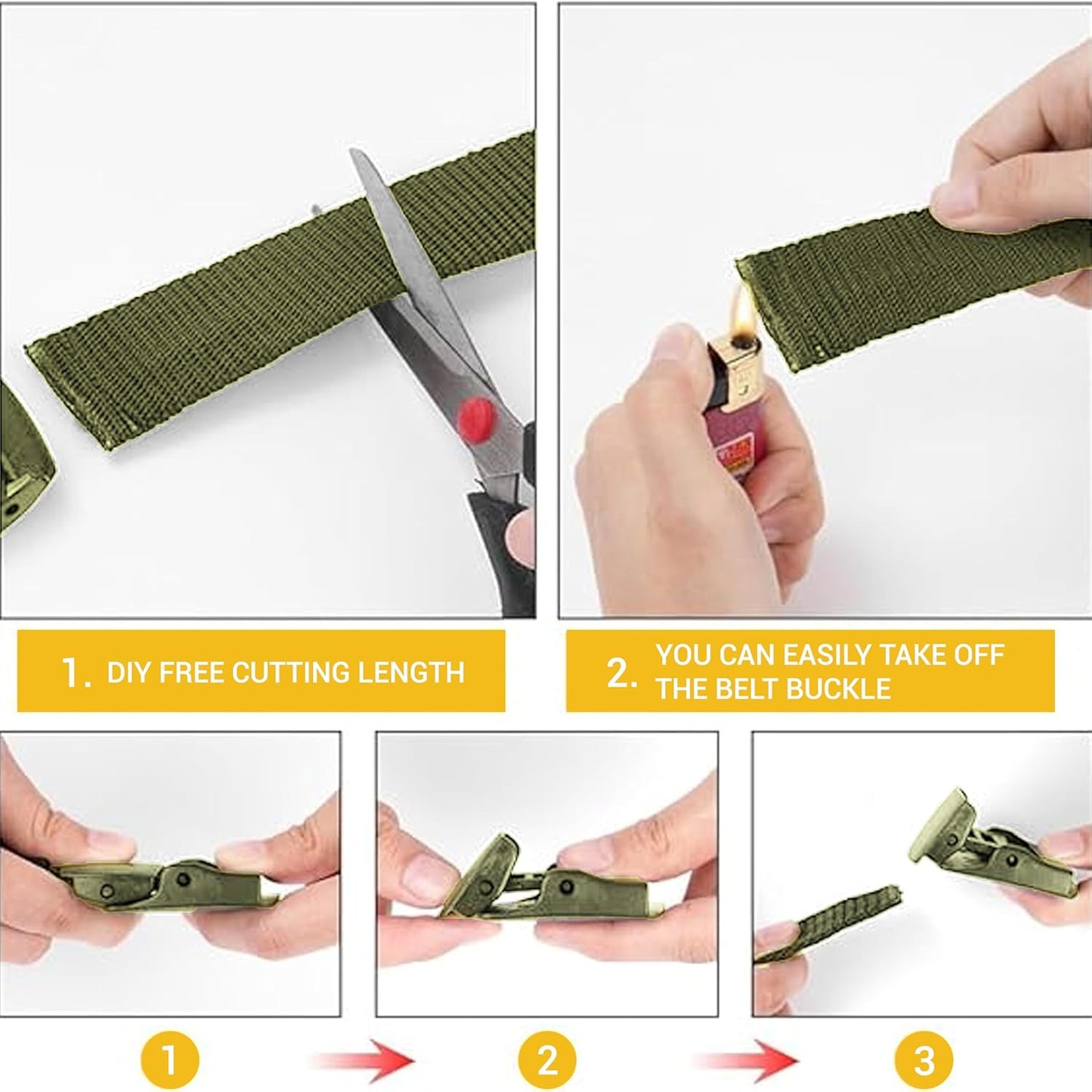 1. DIY FREE CUTTING LENGTH

2. YOU CAN EASILY TAKE OFF THE BELT BUCKLE

1

2

3