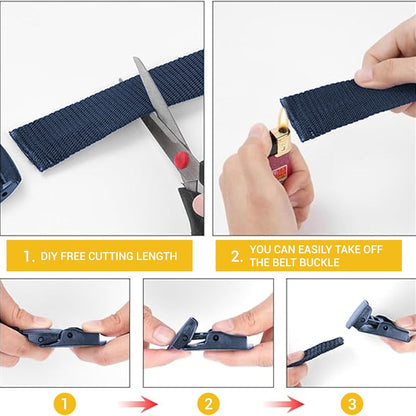 1. DIY FREE CUTTING LENGTH

2. YOU CAN EASILY TAKE OFF THE BELT BUCKLE

1

2

3