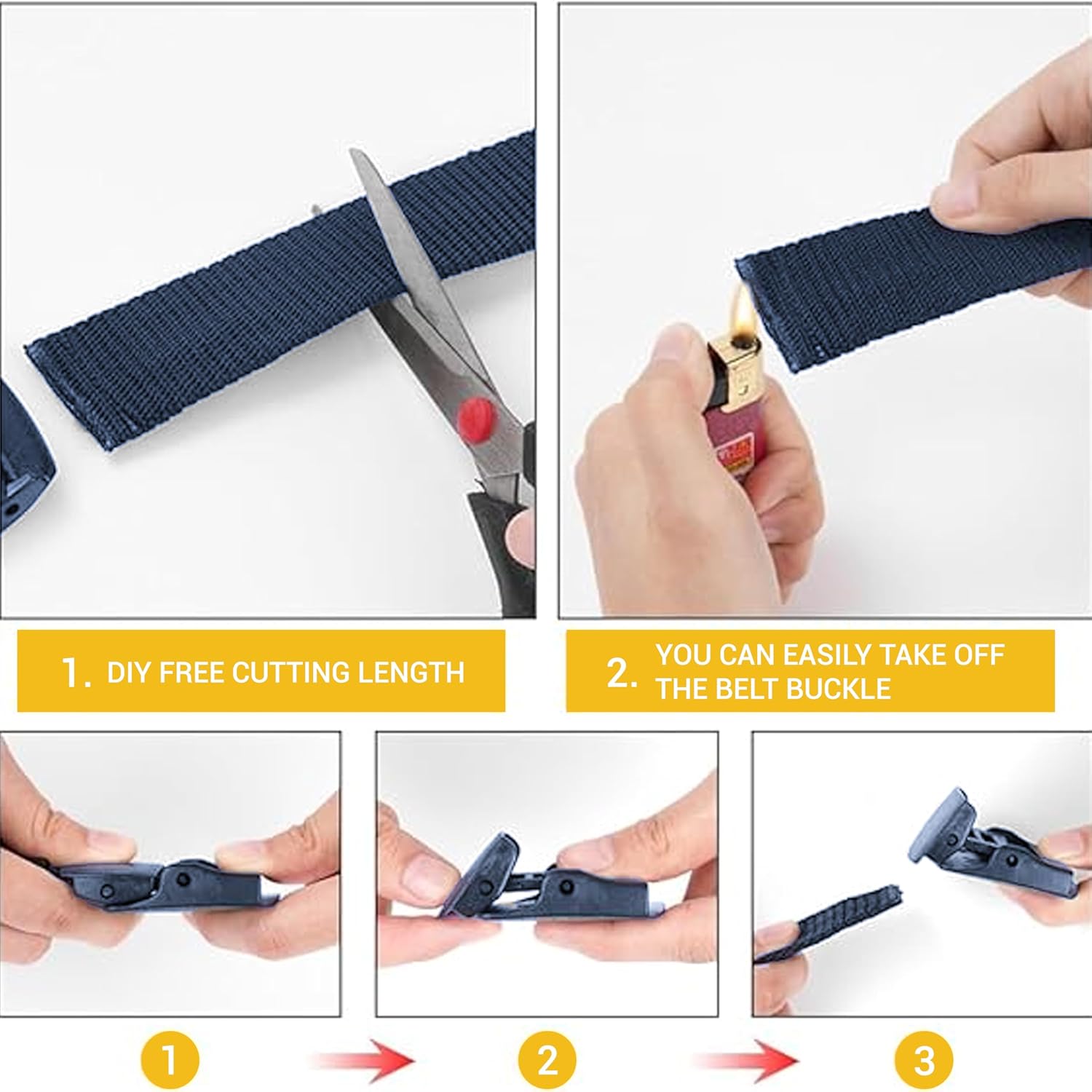 1. DIY FREE CUTTING LENGTH

2. YOU CAN EASILY TAKE OFF THE BELT BUCKLE

1

2

3