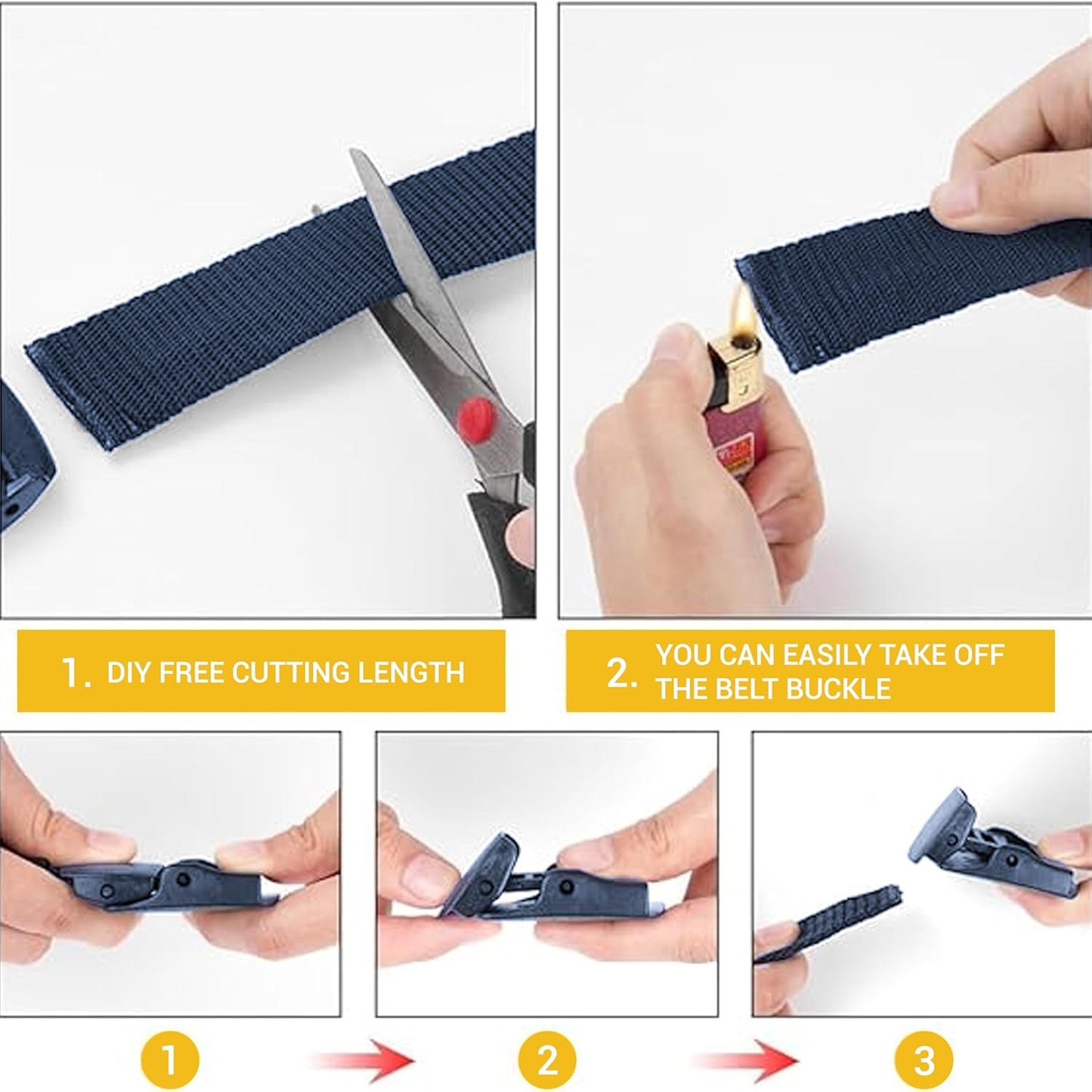 1. DIY FREE CUTTING LENGTH

2. YOU CAN EASILY TAKE OFF THE BELT BUCKLE

1

2

3