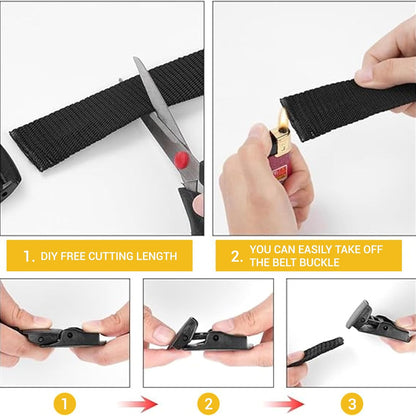 1. DIY FREE CUTTING LENGTH

2. YOU CAN EASILY TAKE OFF THE BELT BUCKLE

1

2

3