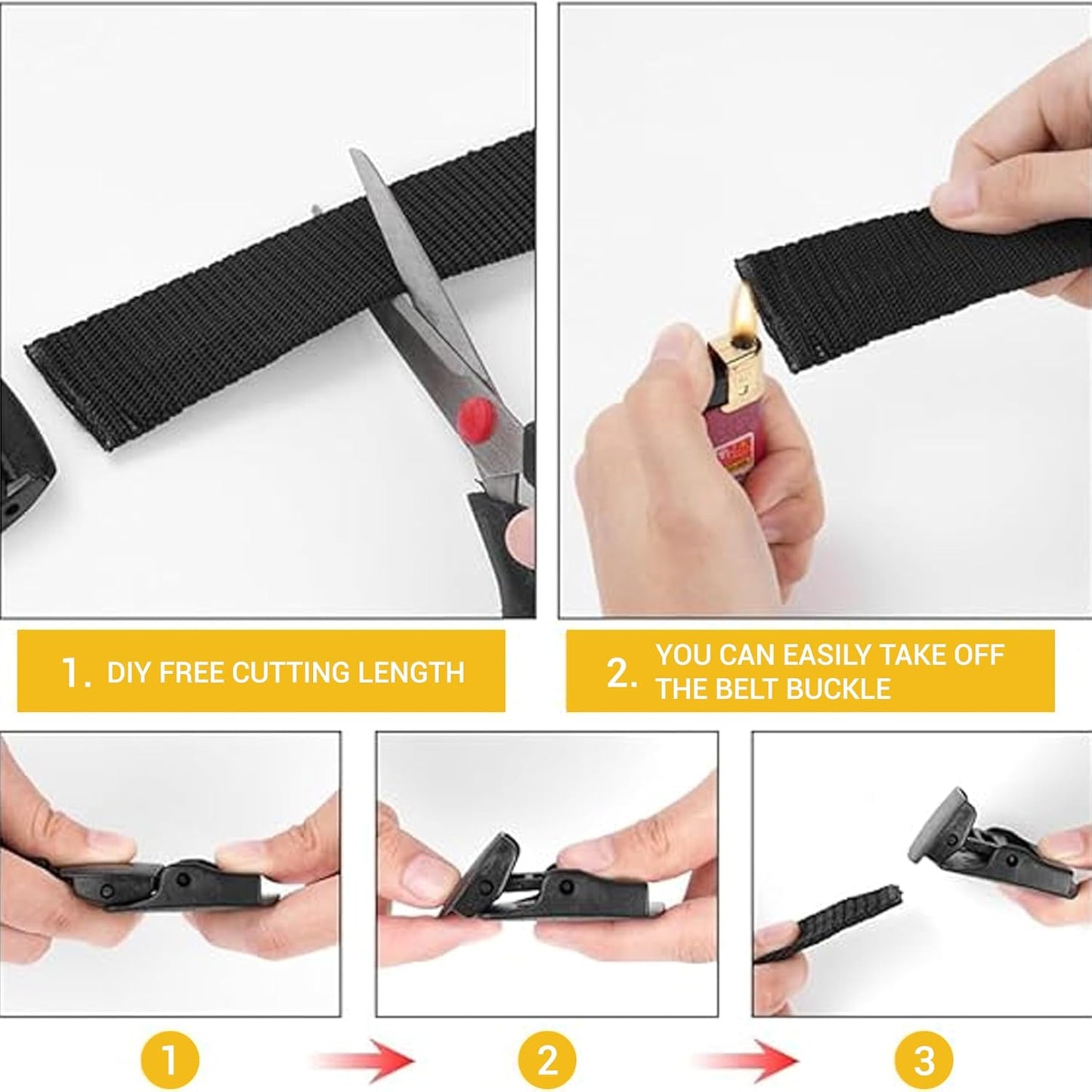 1. DIY FREE CUTTING LENGTH

2. YOU CAN EASILY TAKE OFF THE BELT BUCKLE

1

2

3